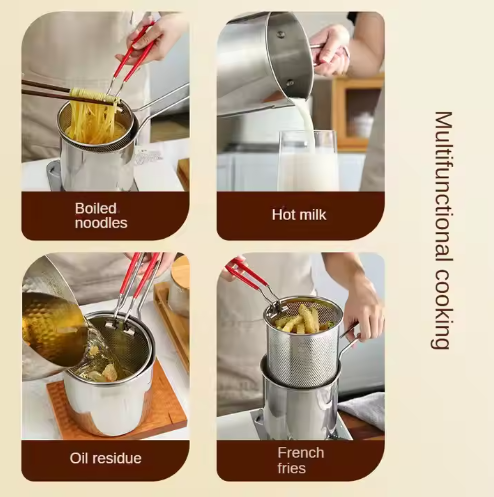 Boiled noodles

Hot milk

Oil residue

French fries

Multifunctional cooking